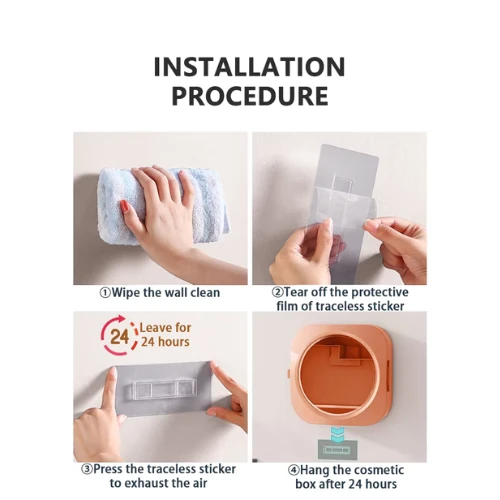 INSTALLATION PROCEDURE

①Wipe the wall clean

②Tear off the protective film of traceless sticker

24 Leave for 24 hours

③Press the traceless sticker to exhaust the air

④Hang the cosmetic box after 24 hours